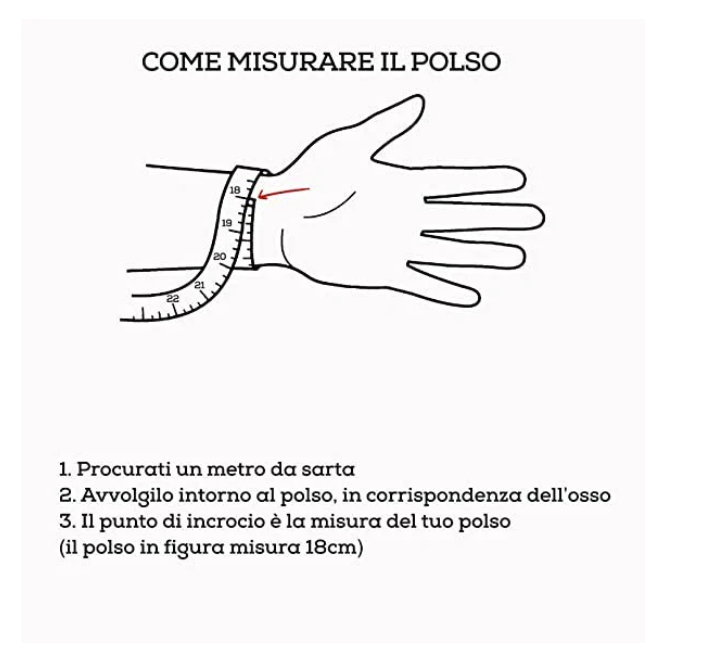 COME MISURARE IL POLSO

18
19
20
21
22

1. Procurati un metro da sarta
2. Avvolgilo intorno al polso, in corrispondenza dell'osso
3. Il punto di incrocio è la misura del tuo polso
(il polso in figura misura 18cm)